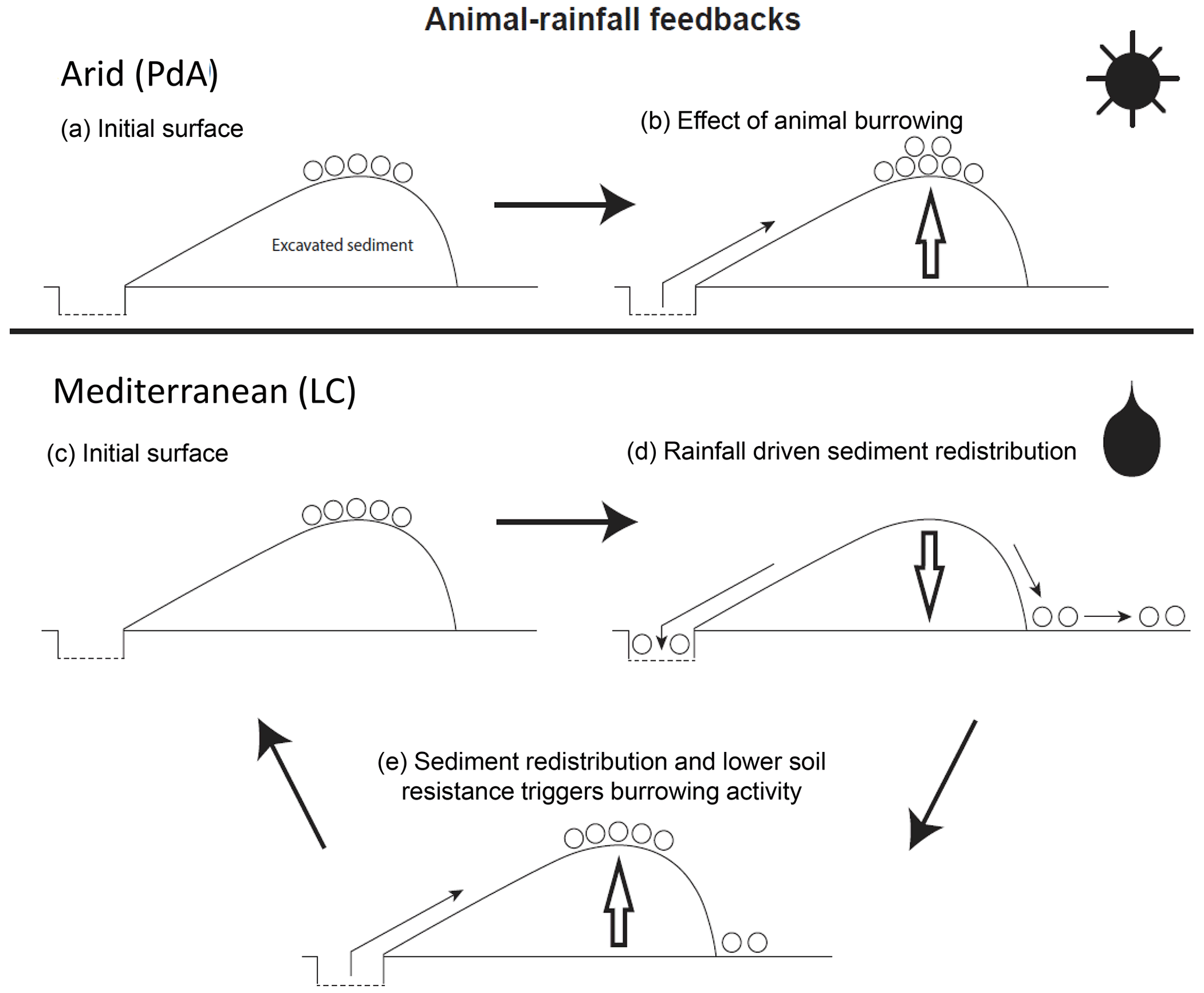 Animal-rainfall feedbacks

Arid (PdA)

(a) Initial surface

Excavated sediment

(b) Effect of animal burrowing

Mediterranean (LC)

(c) Initial surface

(d) Rainfall driven sediment redistribution

(e) Sediment redistribution and lower soil resistance triggers burrowing activity