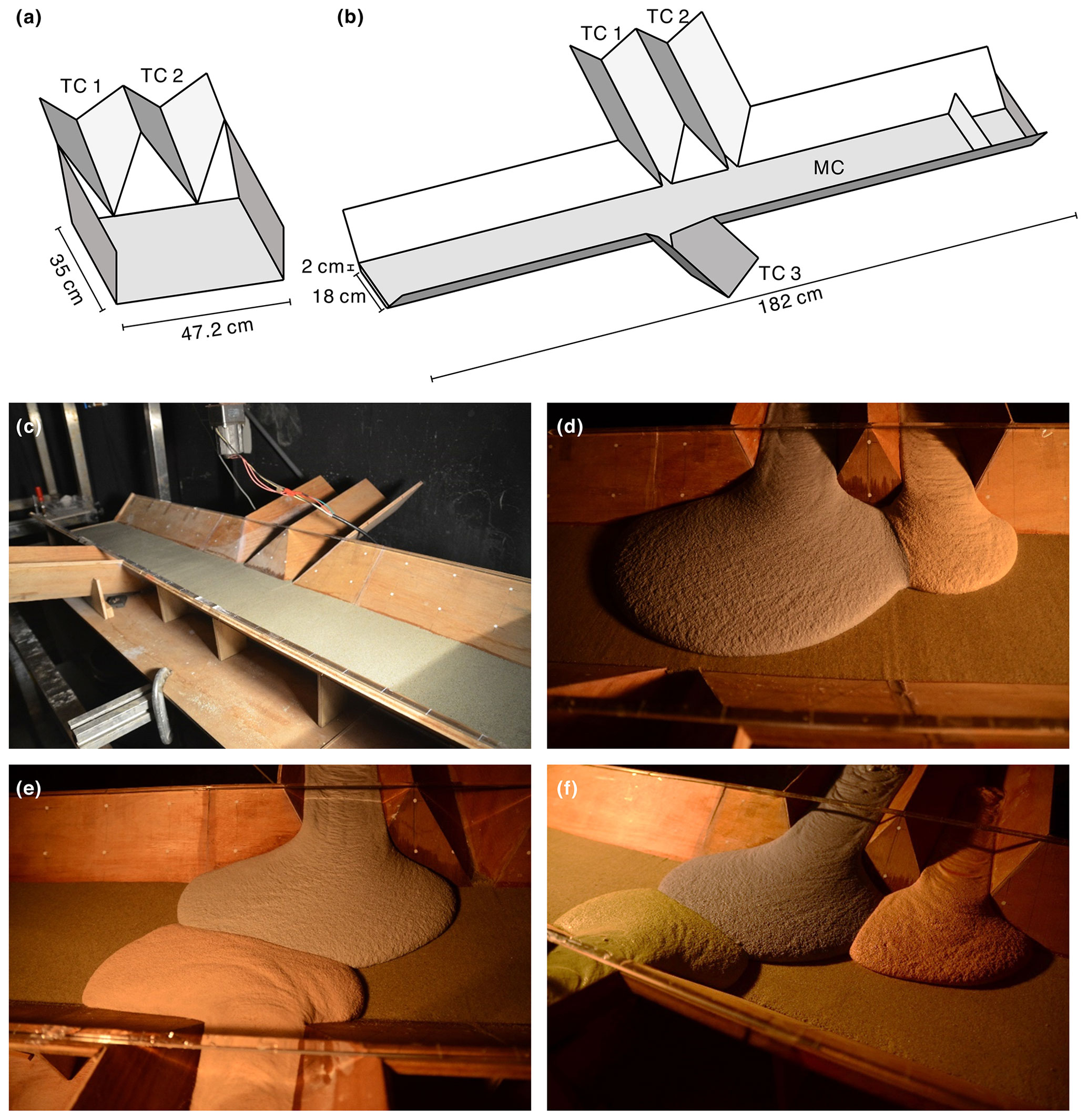 (a)

TC 1
TC 2

35 cm
47.2 cm

(b)

TC 1
TC 2
MC
2 cm
18 cm
TC 3
182 cm

(c)

(d)

(e)

(f)