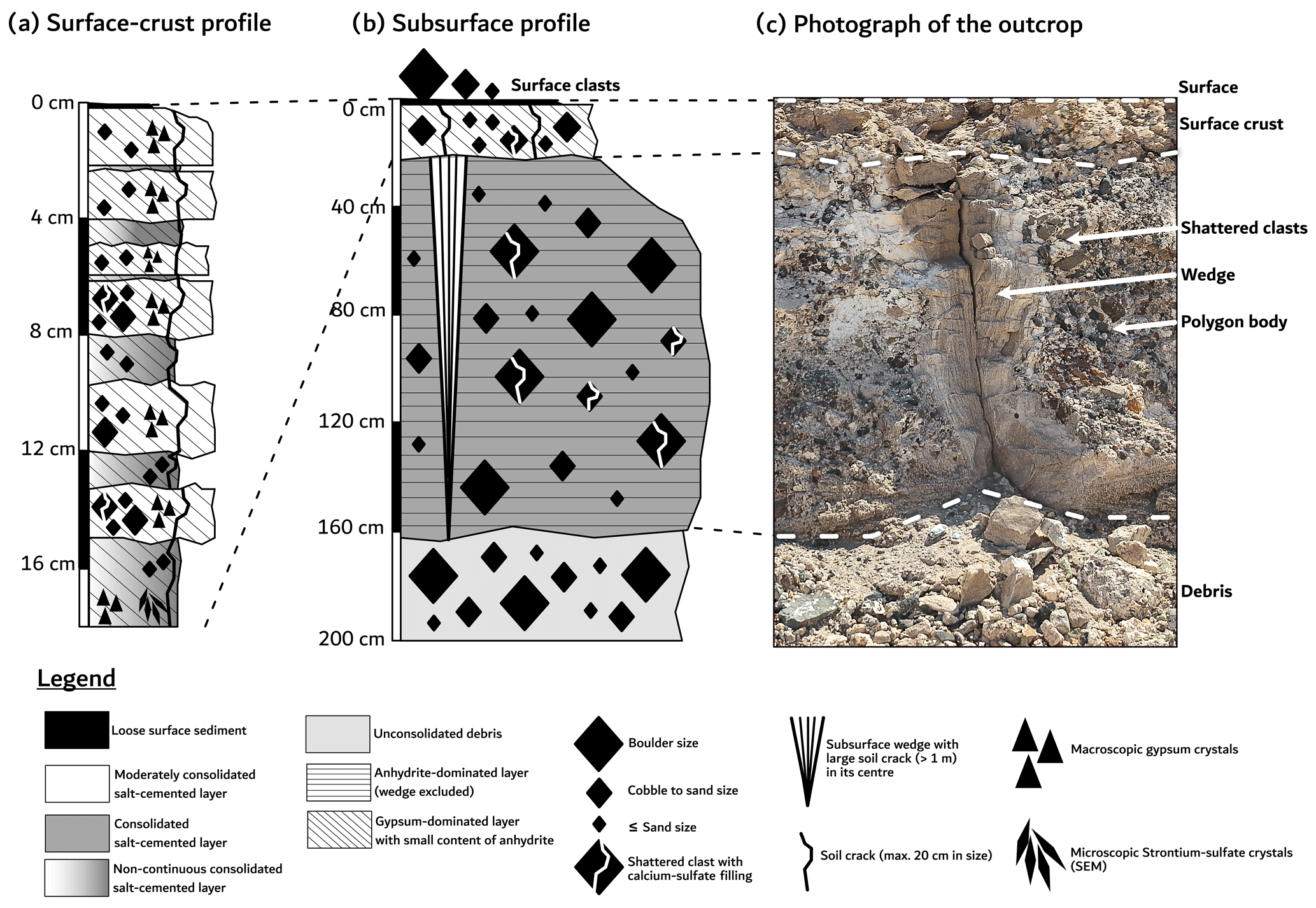 (a) Surface-crust profile

0 cm
4 cm
8 cm
12 cm
16 cm

(b) Subsurface profile

Surface clasts
0 cm
40 cm
80 cm
120 cm
160 cm
200 cm

(c) Photograph of the outcrop

Surface
Surface crust
Shattered clasts
Wedge
Polygon body
Debris

Legend

Loose surface sediment
Moderately consolidated salt-cemented layer
Consolidated salt-cemented layer
Non-continuous consolidated salt-cemented layer
Unconsolidated debris
Anhydrite-dominated layer (wedge excluded)
Gypsum-dominated layer with small content of anhydrite
Boulder size
Cobble to sand size
≤ Sand size
Shattered clast with calcium-sulfate filling
Subsurface wedge with large soil crack (> 1 m) in its centre
Soil crack (max. 20 cm in size)
Macroscopic gypsum crystals
Microscopic Strontium-sulfate crystals (SEM)