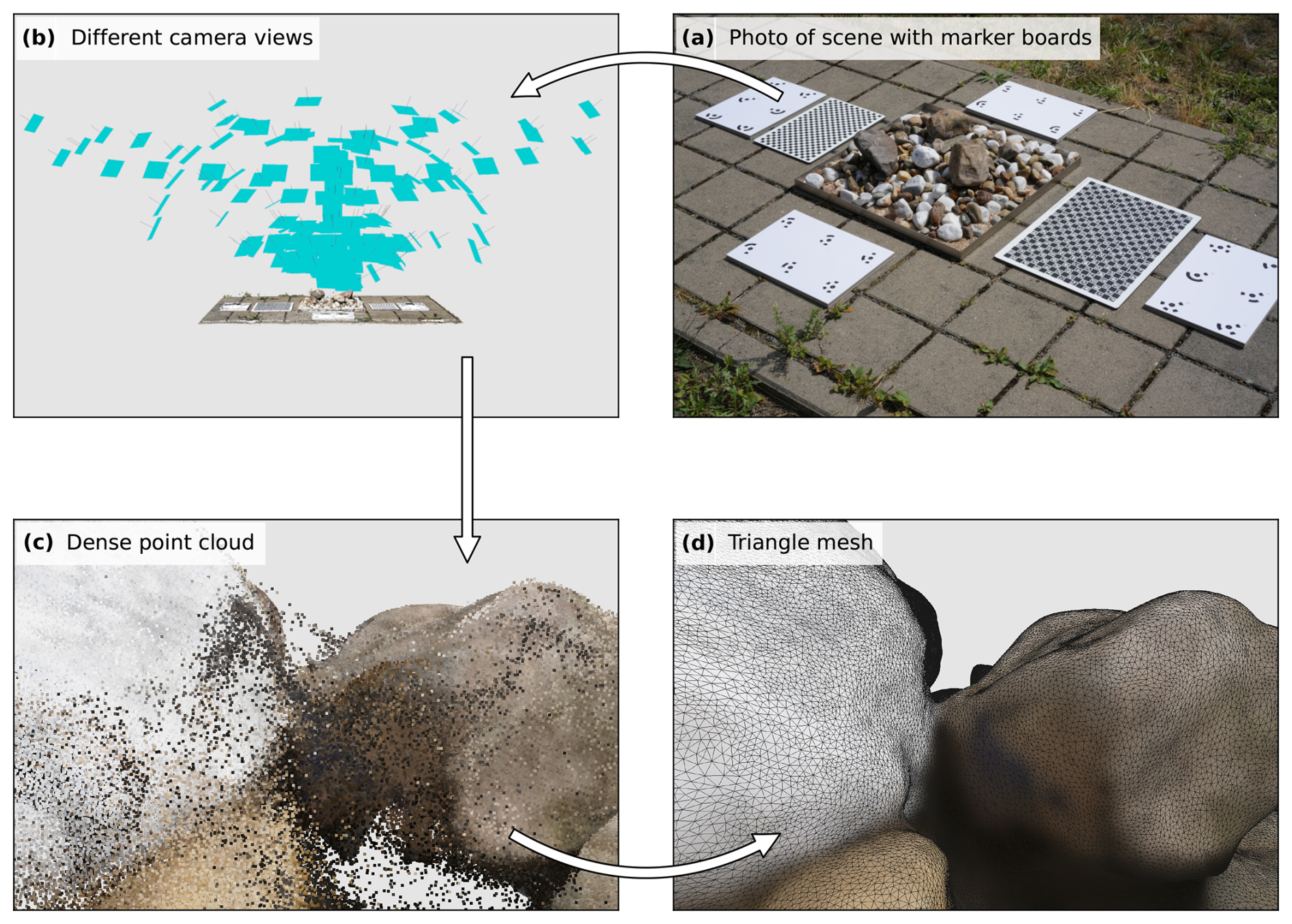 (b) Different camera views

(a) Photo of scene with marker boards

(c) Dense point cloud

(d) Triangle mesh